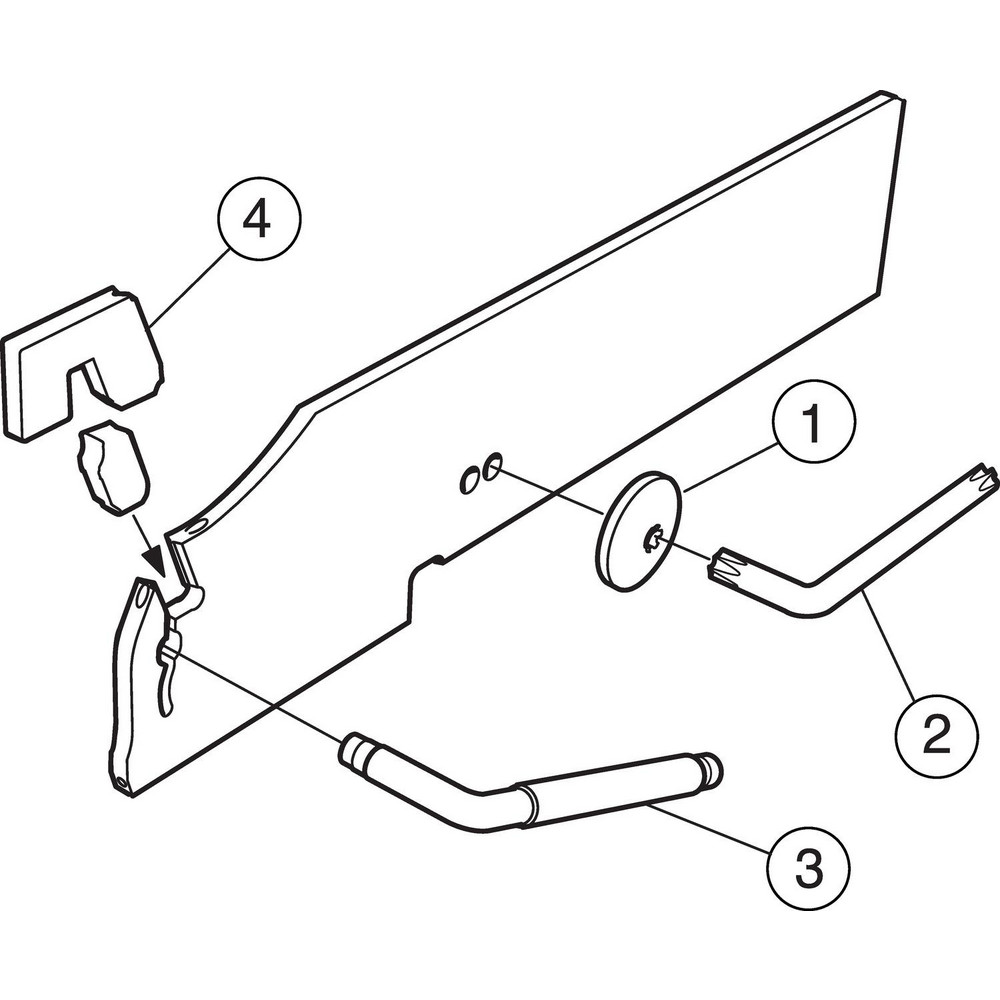 4
1
2
3