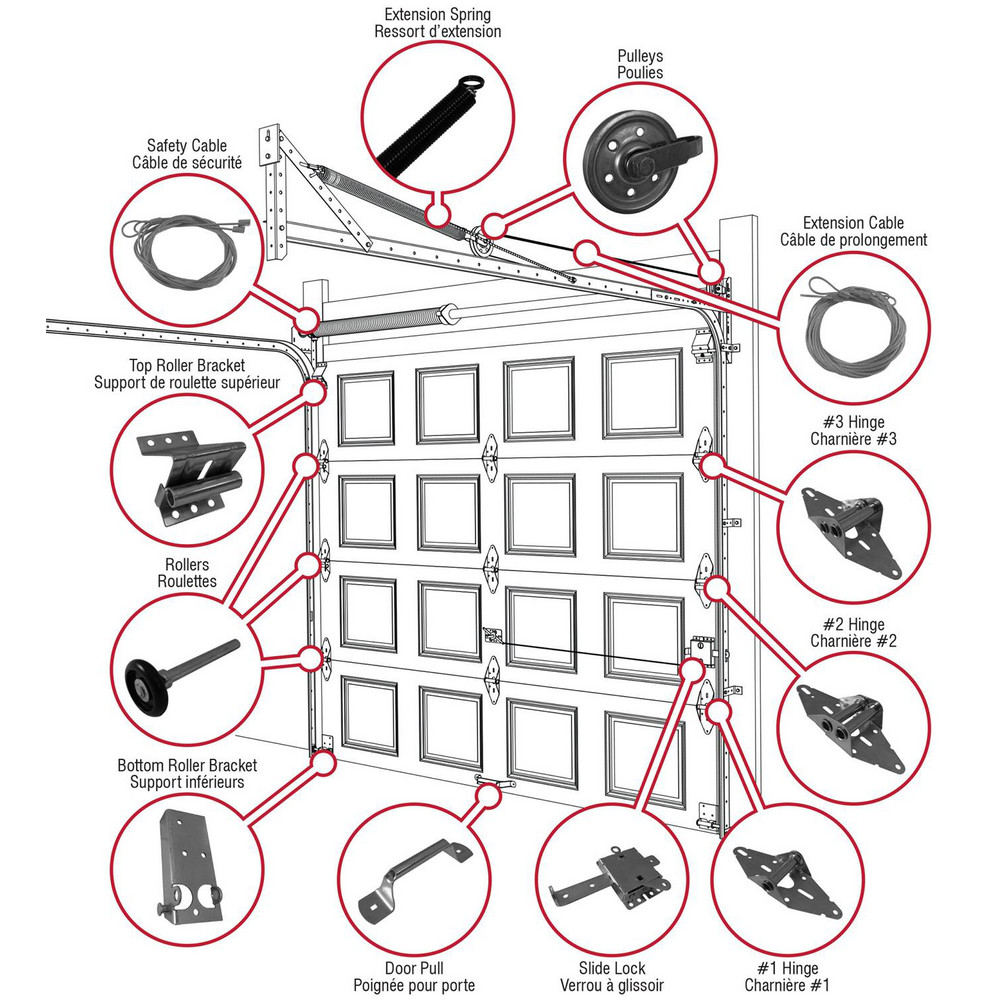 Extension Spring
Ressort d'extension

Pulleys
Poulies

Safety Cable
Câble de sécurité

Extension Cable
Câble de prolongement

Top Roller Bracket
Support de roulette supérieur

#3 Hinge
Charnière #3

Rollers
Roulettes

#2 Hinge
Charnière #2

Bottom Roller Bracket
Support inférieurs

Door Pull
Poignée pour porte

Slide Lock
Verrou à glissoir

#1 Hinge
Charnière #1