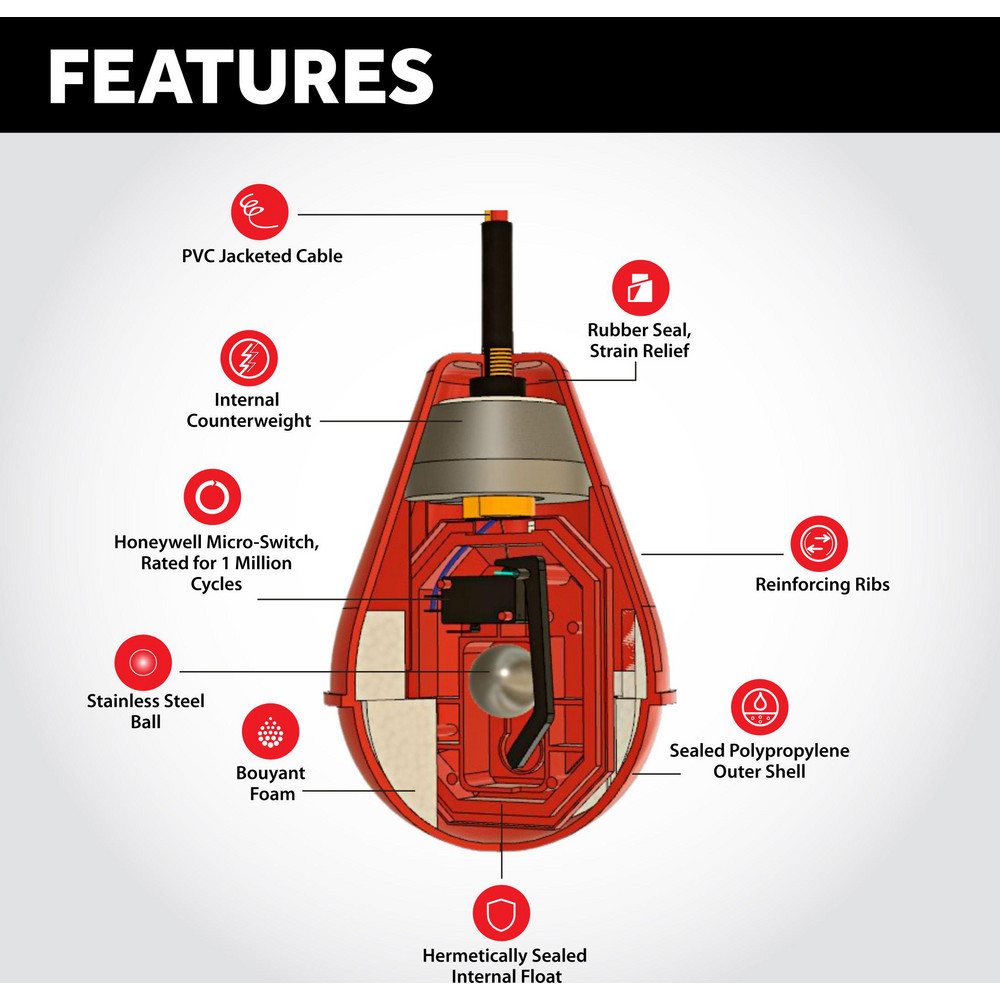 FEATURES

PVC Jacketed Cable

Rubber Seal, Strain Relief

Internal Counterweight

Honeywell Micro-Switch, Rated for 1 Million Cycles

Reinforcing Ribs

Stainless Steel Ball

Bouyant Foam

Sealed Polypropylene Outer Shell

Hermetically Sealed Internal Float