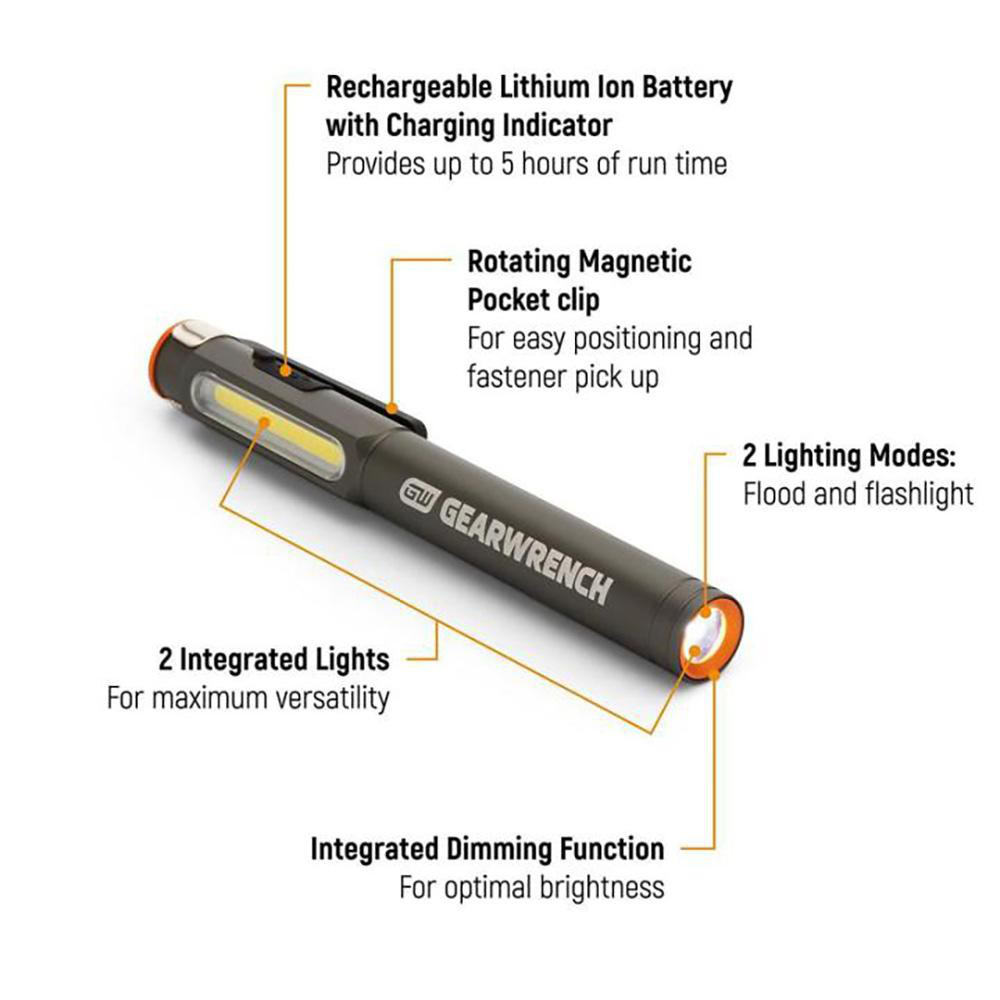 Rechargeable Lithium Ion Battery with Charging Indicator
Provides up to 5 hours of run time

Rotating Magnetic Pocket clip
For easy positioning and fastener pick up

2 Lighting Modes:
Flood and flashlight

GW GEARWRENCH

2 Integrated Lights
For maximum versatility

Integrated Dimming Function
For optimal brightness