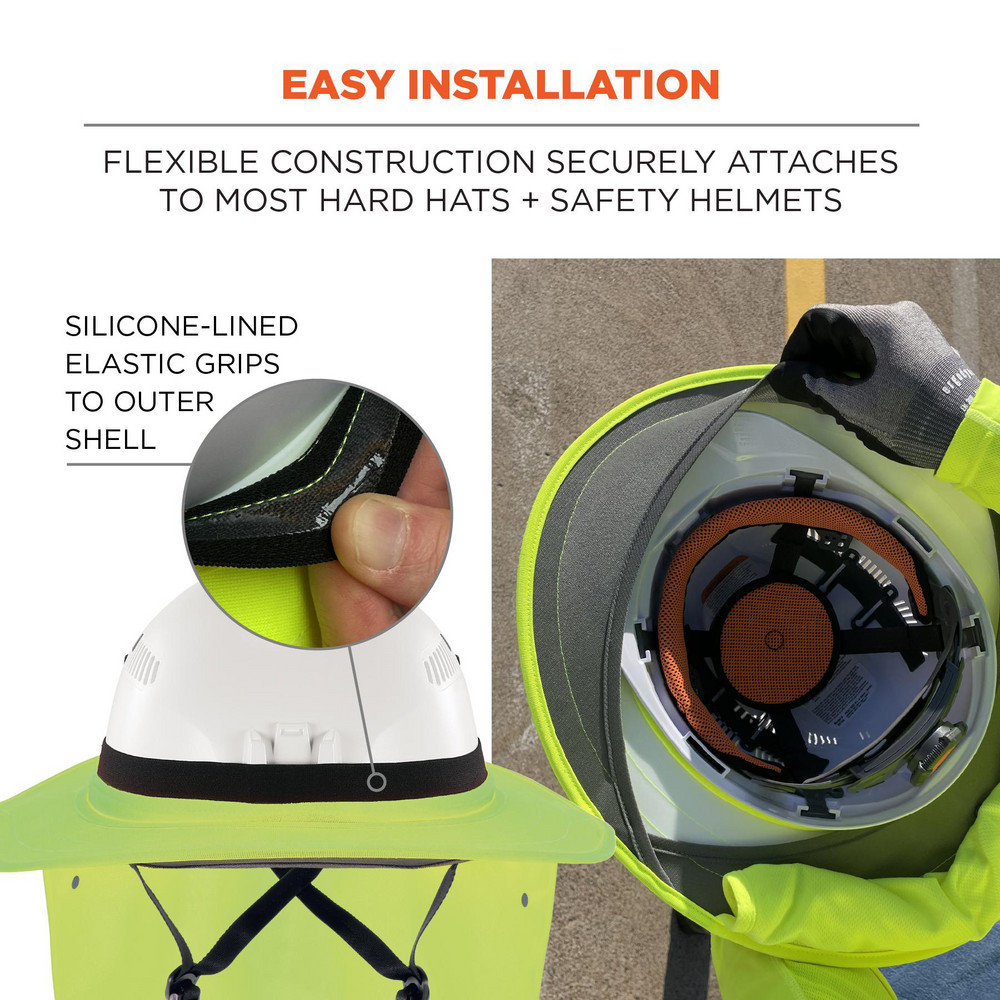 EASY INSTALLATION

FLEXIBLE CONSTRUCTION SECURELY ATTACHES TO MOST HARD HATS + SAFETY HELMETS

SILICONE-LINED ELASTIC GRIPS TO OUTER SHELL