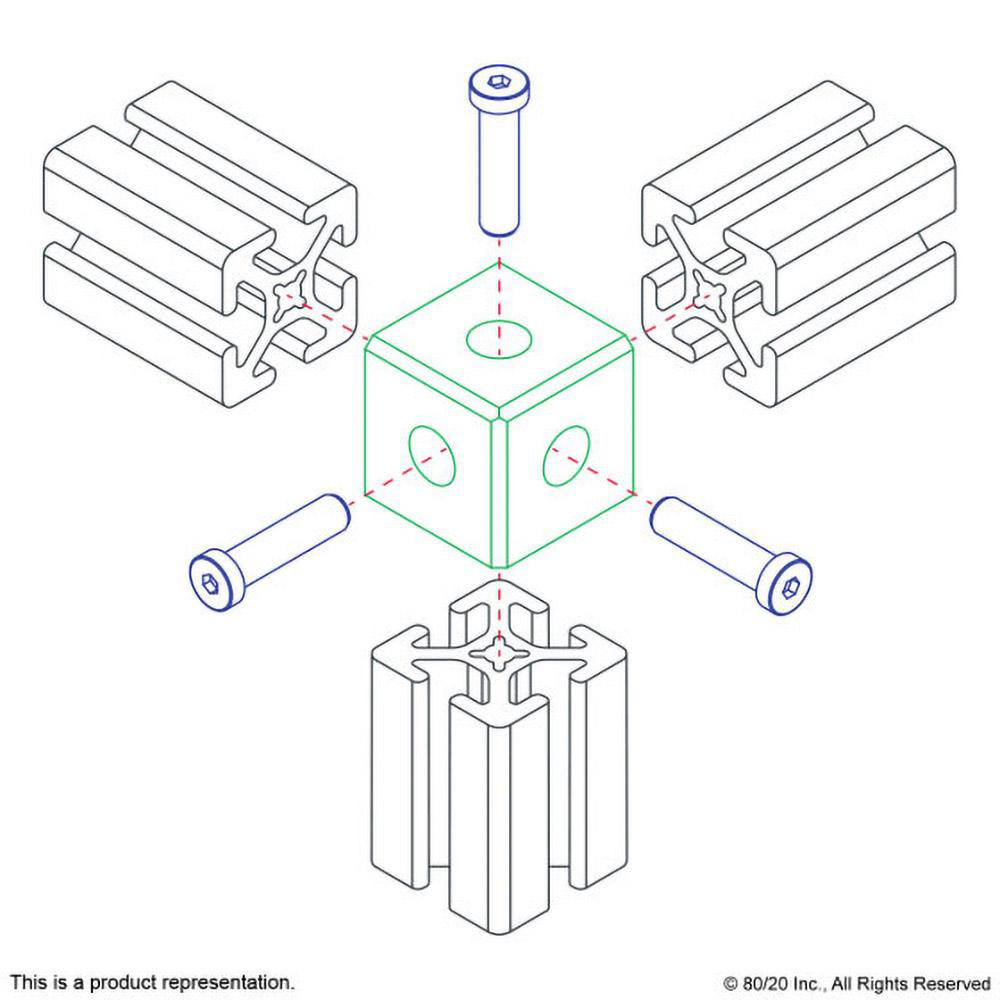 This is a product representation.

© 80/20 Inc., All Rights Reserved