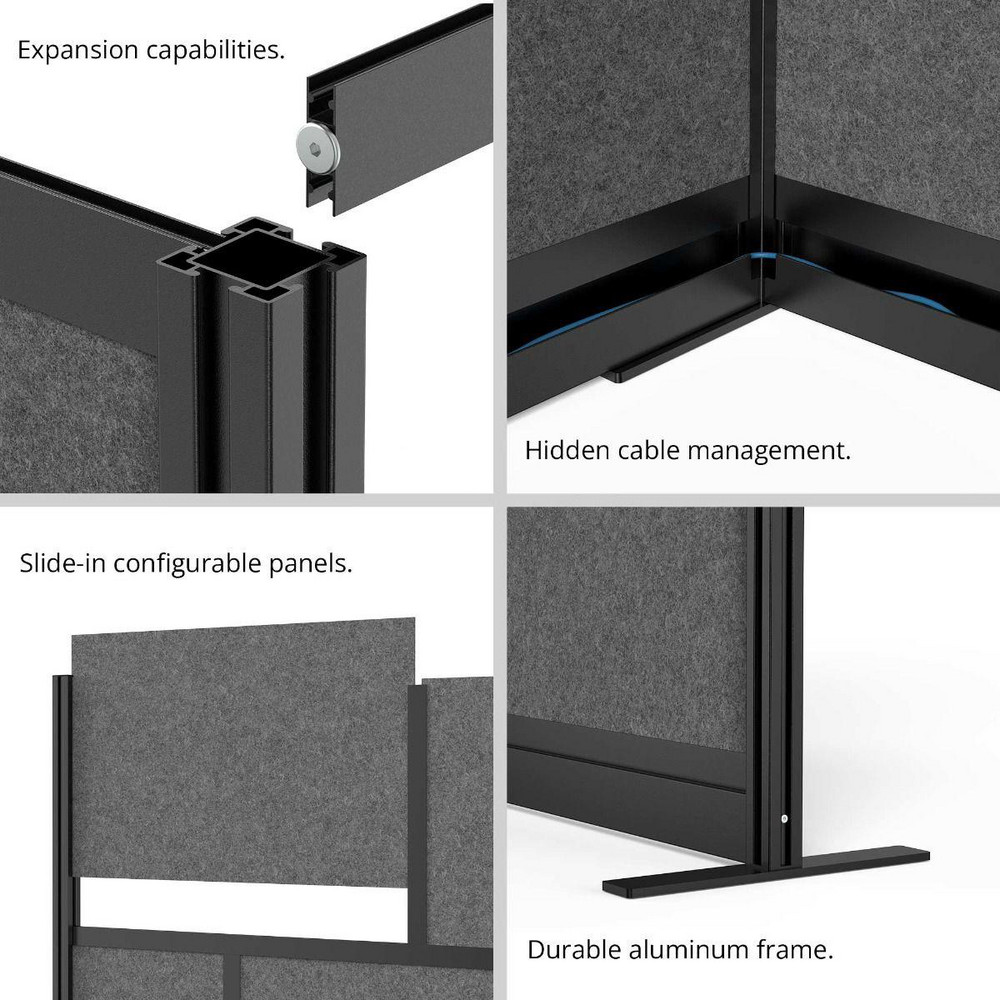 Expansion capabilities.

Hidden cable management.

Slide-in configurable panels.

Durable aluminum frame.