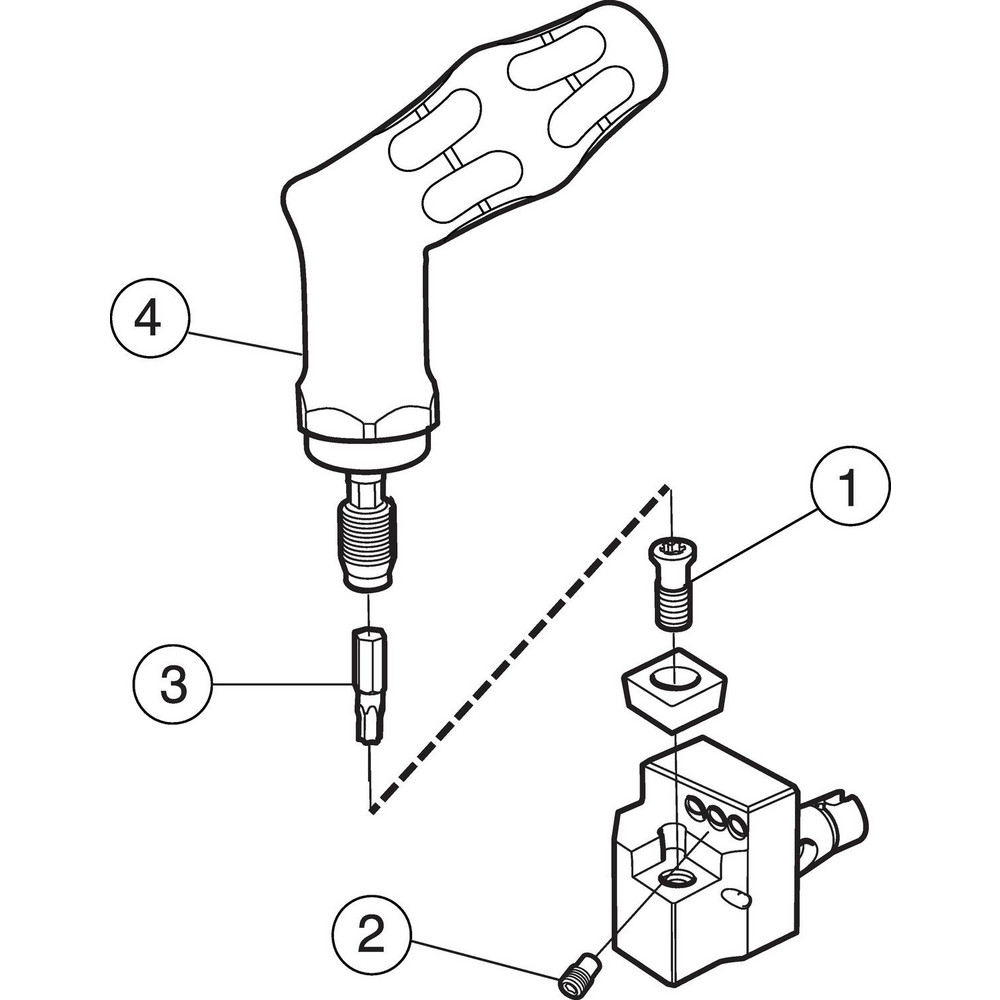 4
1
3
2