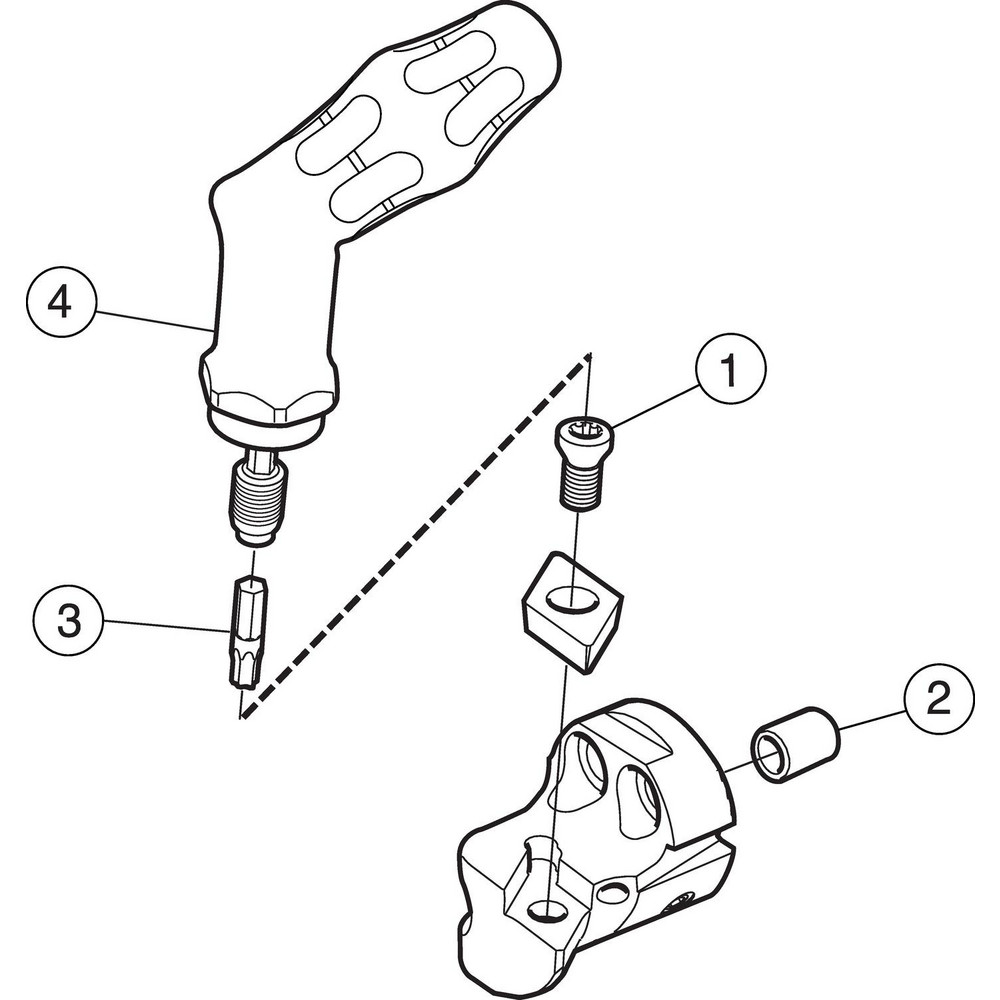 4
1
3
2