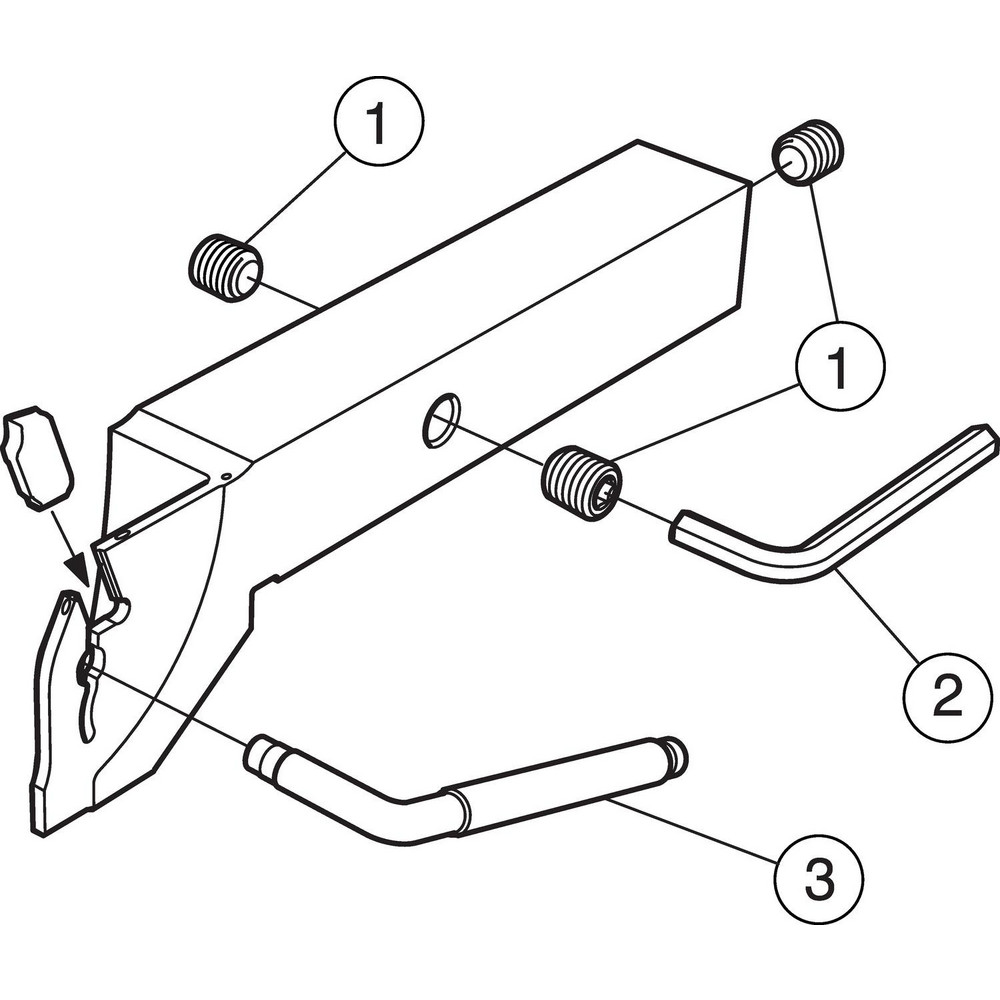 1
1
2
3