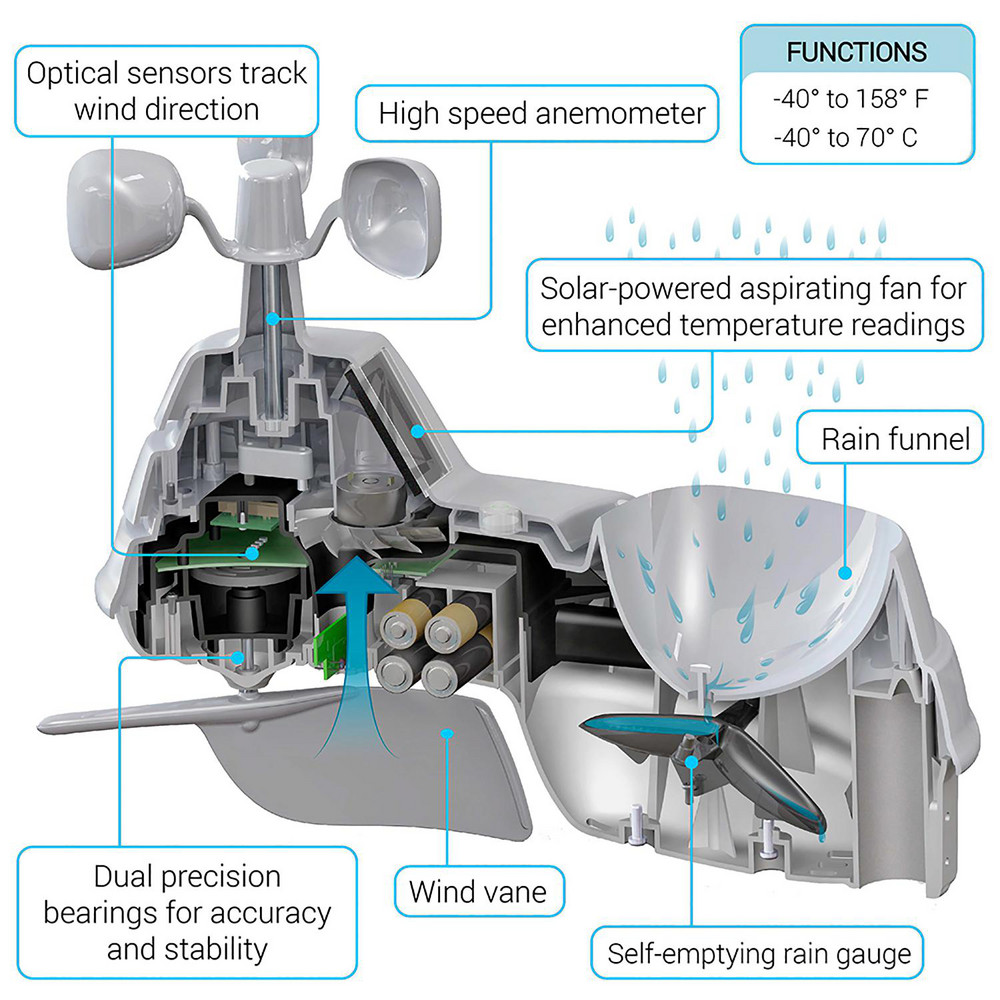 Optical sensors track wind direction

High speed anemometer

FUNCTIONS
-40° to 158° F
-40° to 70° C

Solar-powered aspirating fan for enhanced temperature readings

Rain funnel

Dual precision bearings for accuracy and stability

Wind vane

Self-emptying rain gauge