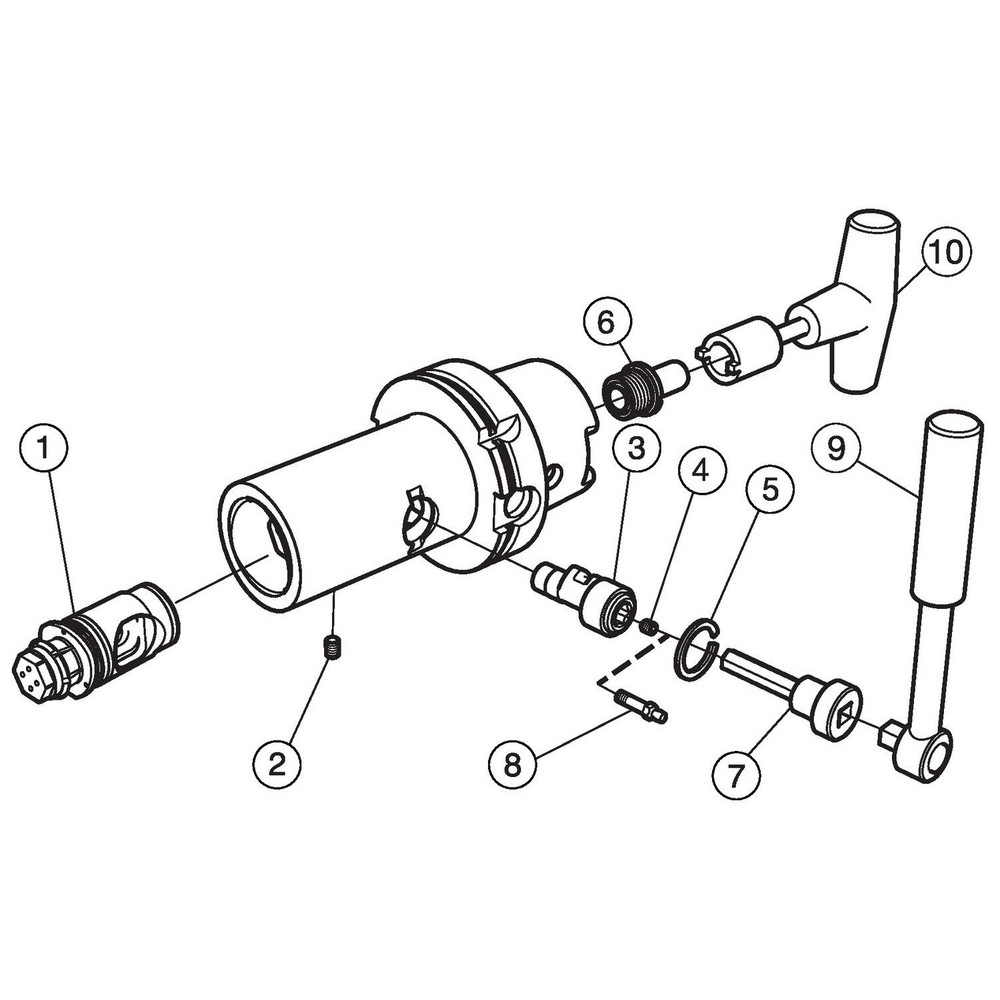 10
6
1
3
4
5
9
2
8
7