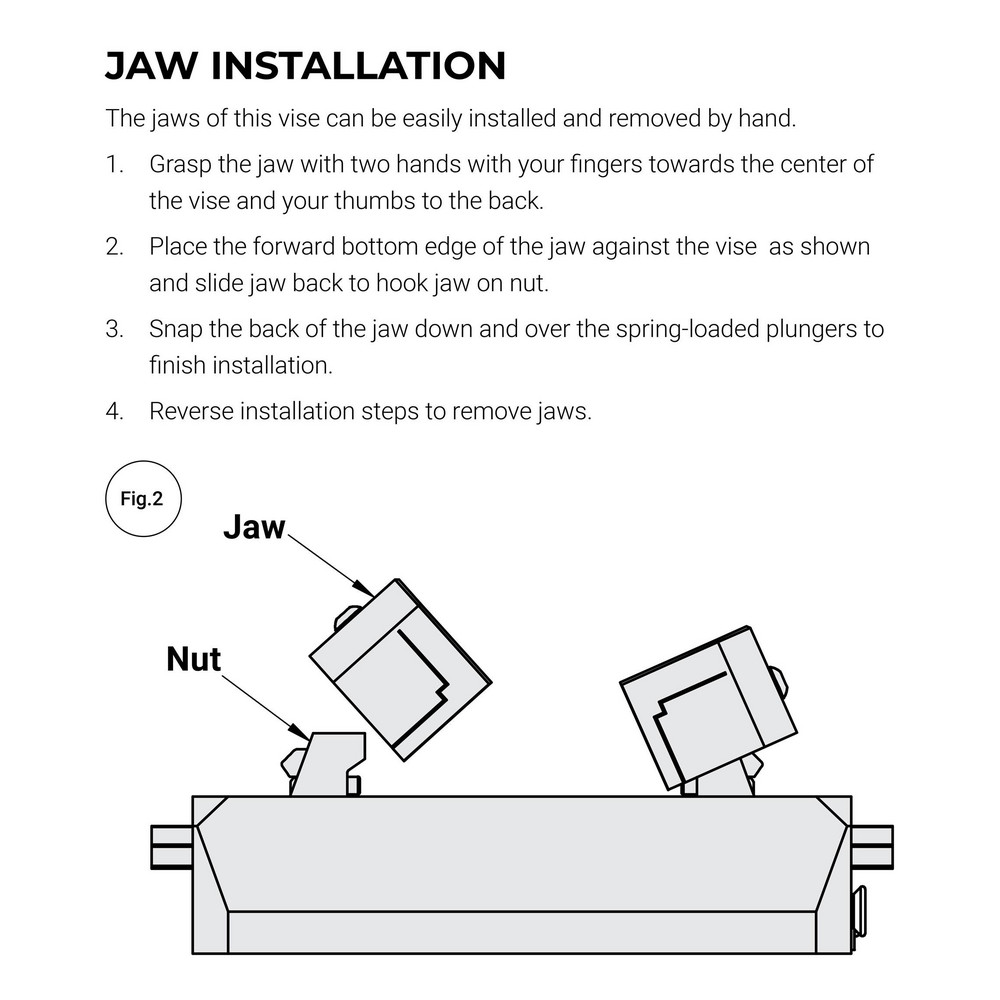 JAW INSTALLATION

The jaws of this vise can be easily installed and removed by hand.

1. Grasp the jaw with two hands with your fingers towards the center of the vise and your thumbs to the back.

2. Place the forward bottom edge of the jaw against the vise as shown and slide jaw back to hook jaw on nut.

3. Snap the back of the jaw down and over the spring-loaded plungers to finish installation.

4. Reverse installation steps to remove jaws.

Fig.2

Jaw

Nut