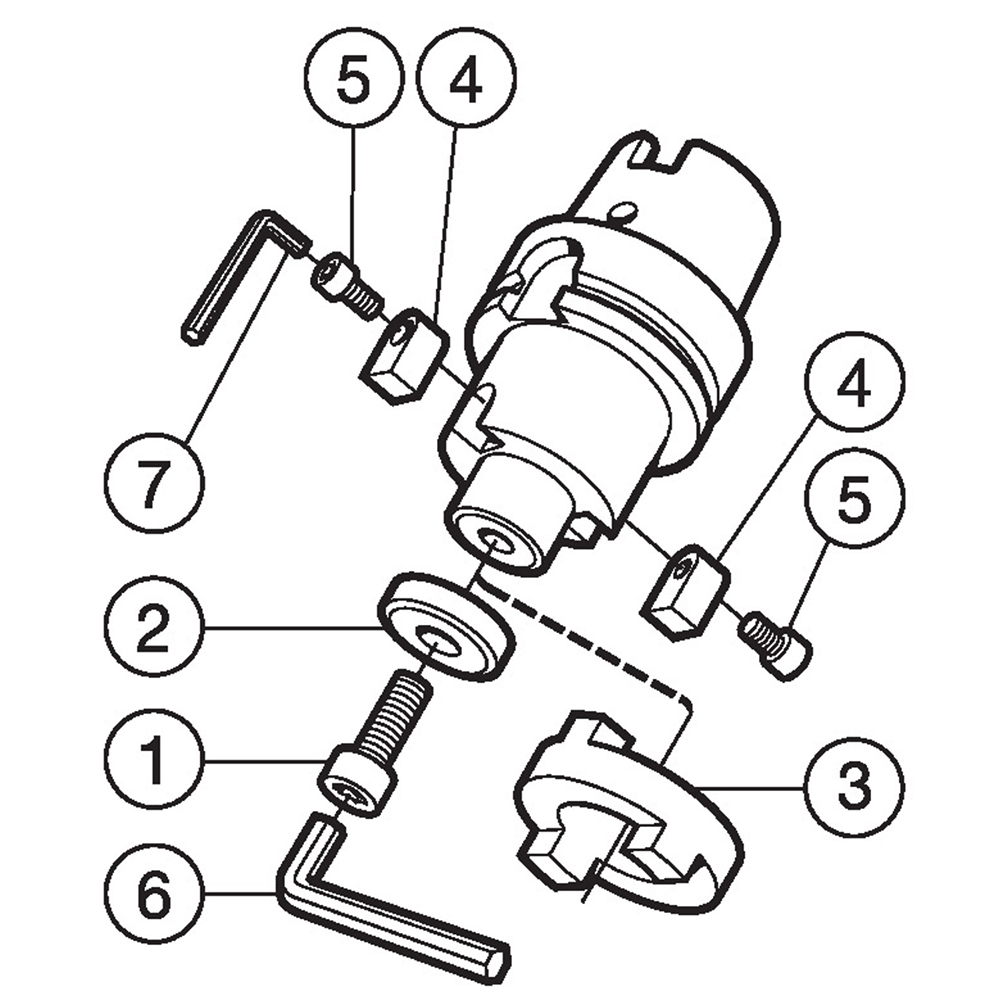 5
4
7
4
5
2
1
3
6