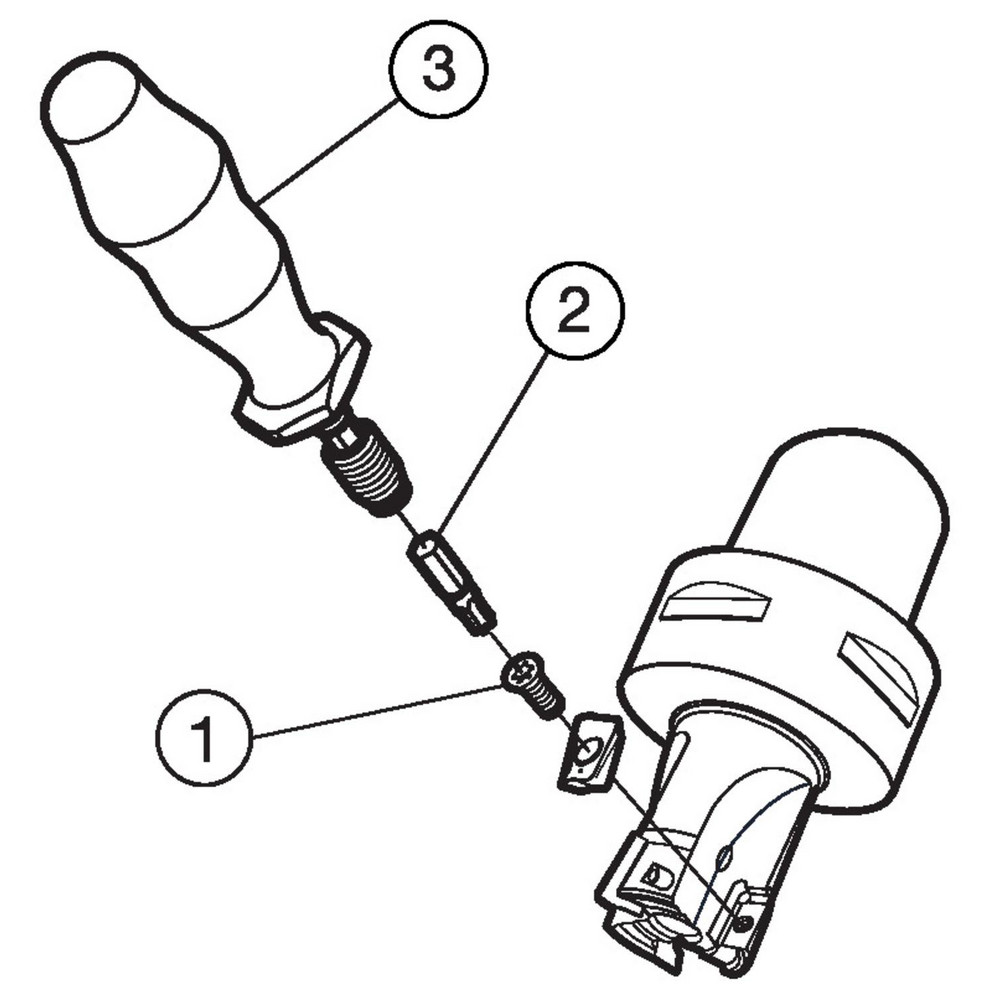 3
2
1