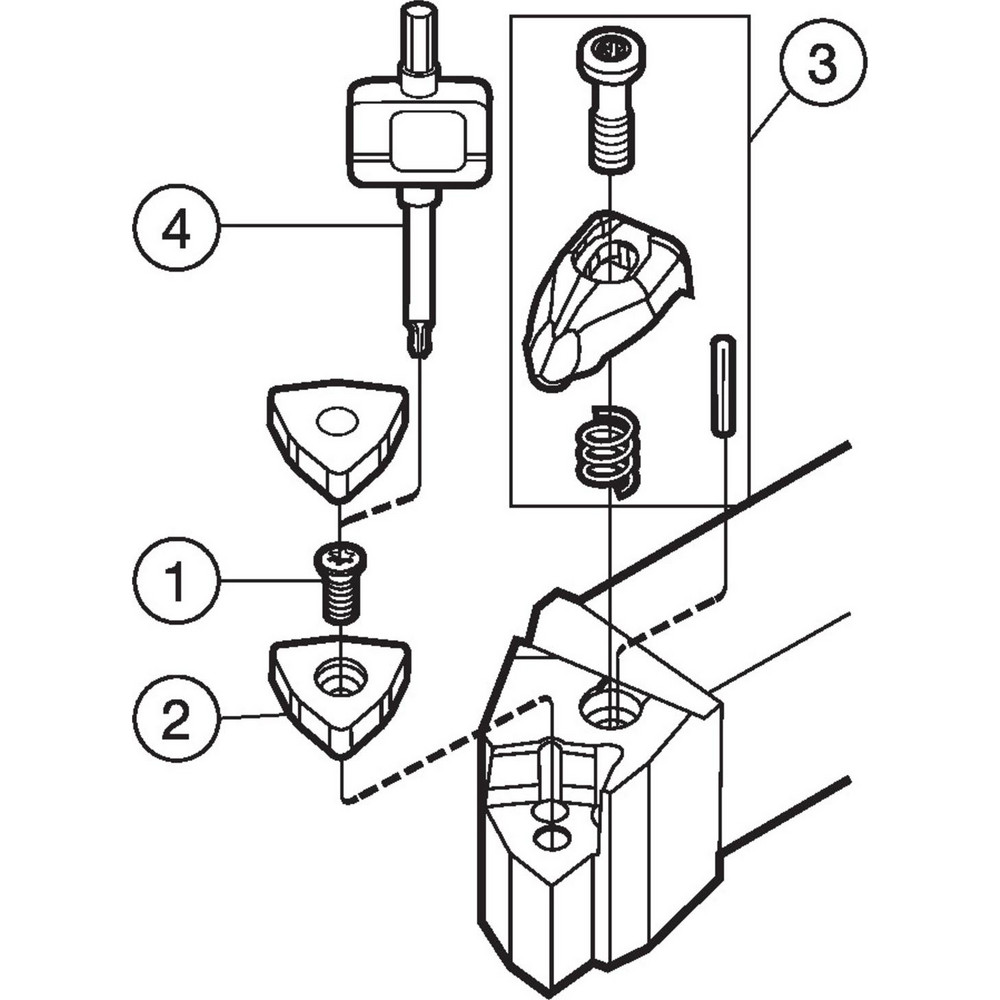 4
3
1
2