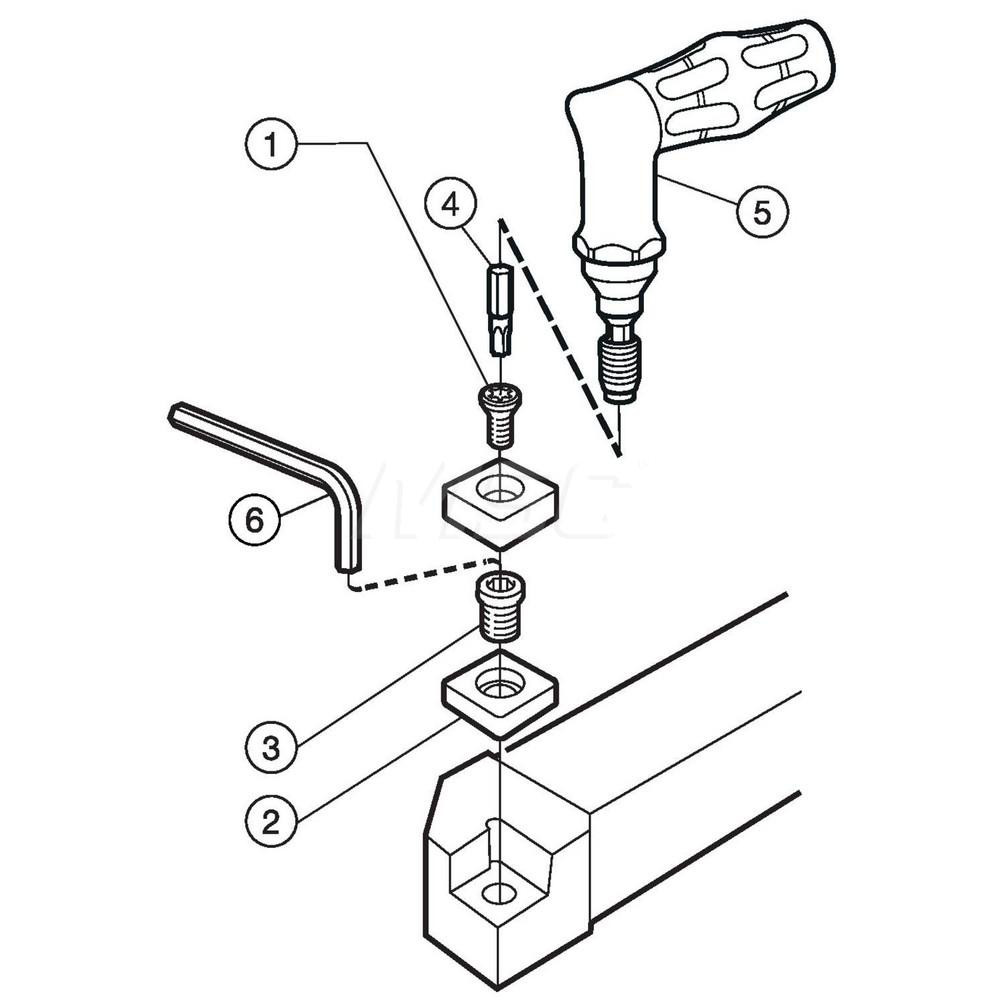 1
4
5
6
3
2