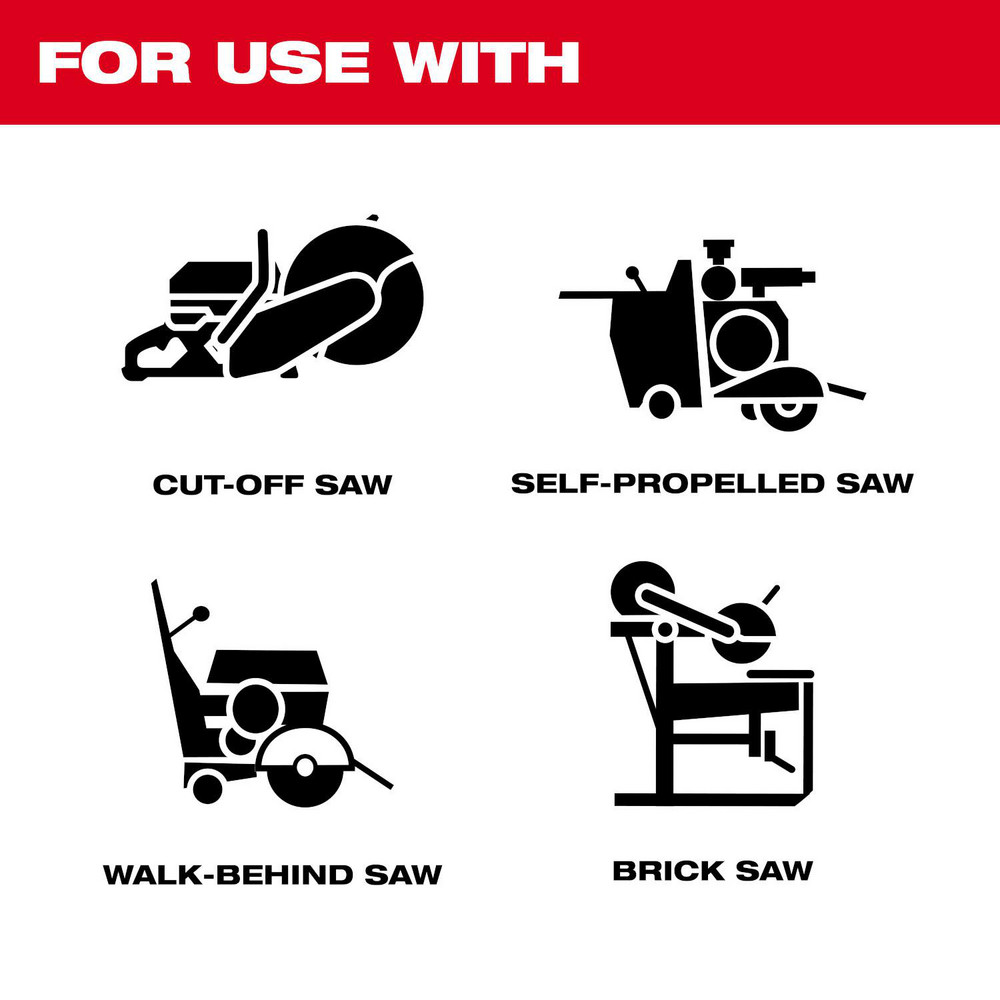 FOR USE WITH

CUT-OFF SAW

SELF-PROPELLED SAW

WALK-BEHIND SAW

BRICK SAW