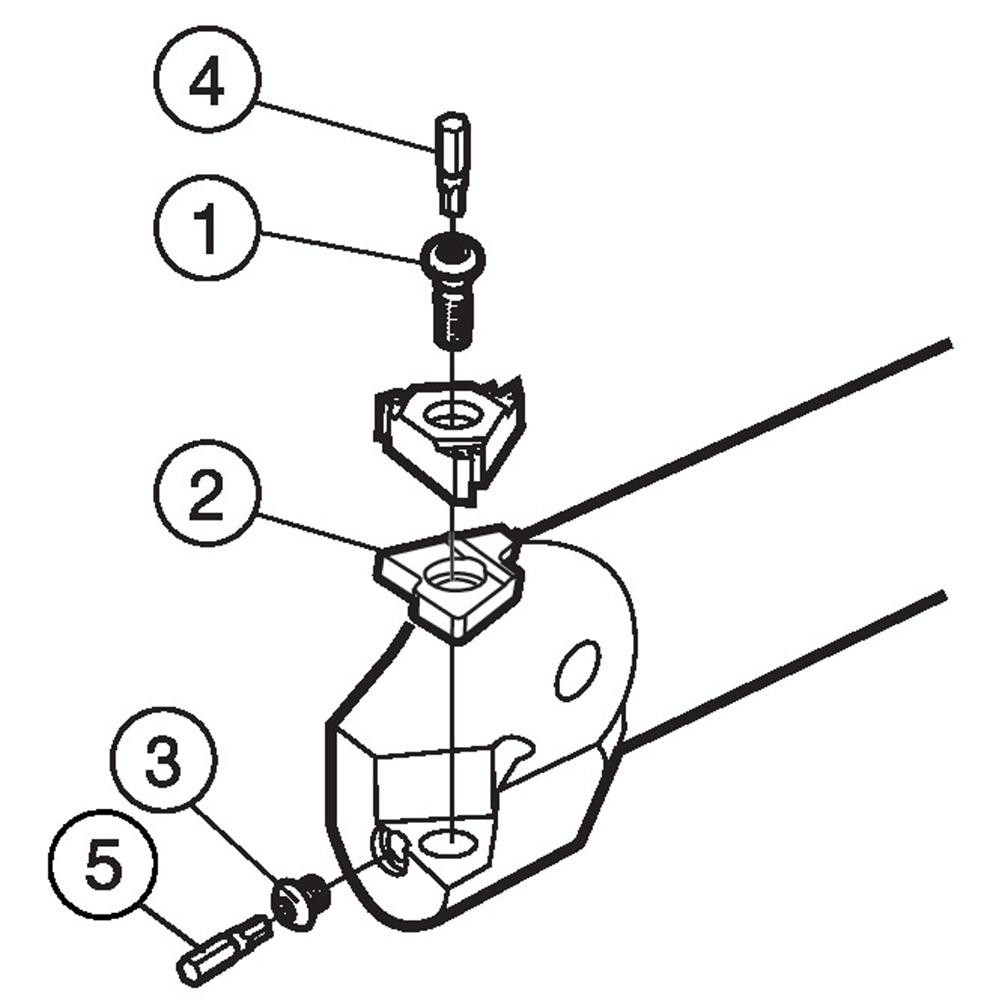 4
1
2
3
5