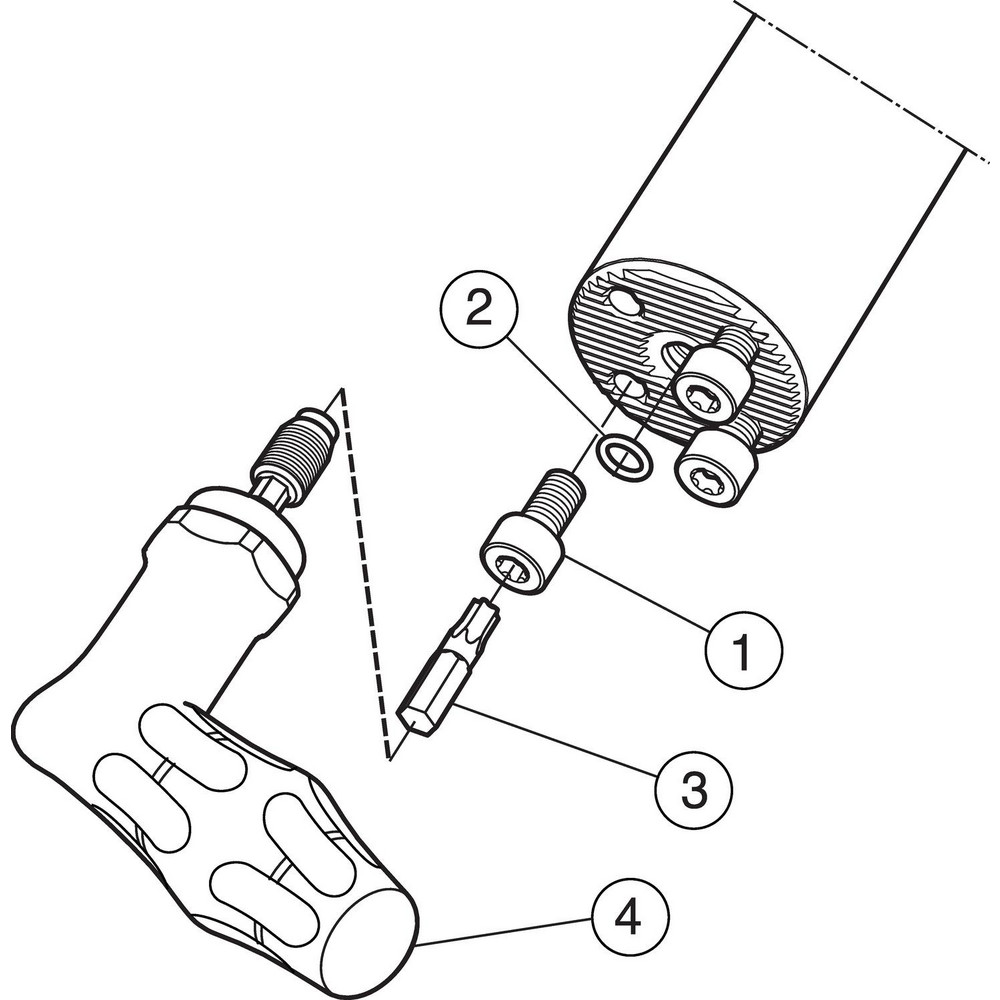 2
1
3
4