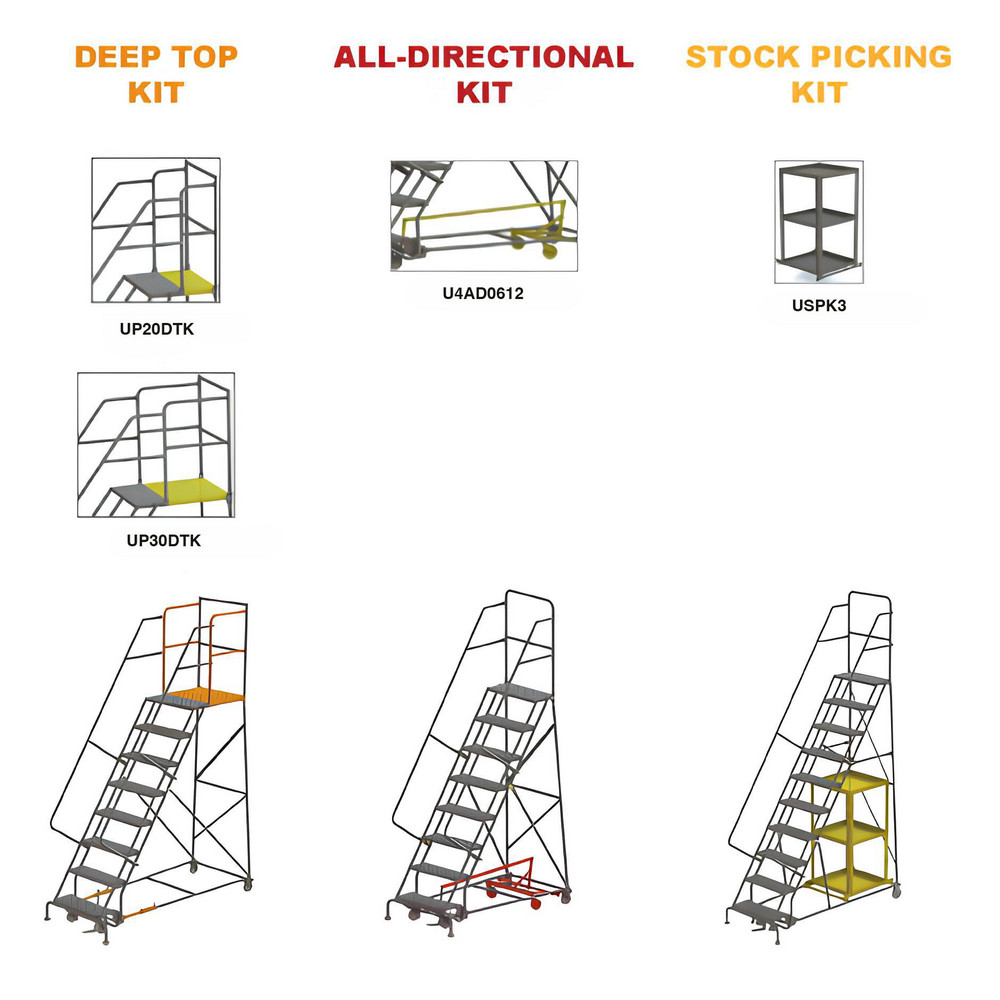 DEEP TOP KIT

UP20DTK

UP30DTK

ALL-DIRECTIONAL KIT

U4AD0612

STOCK PICKING KIT

USPK3