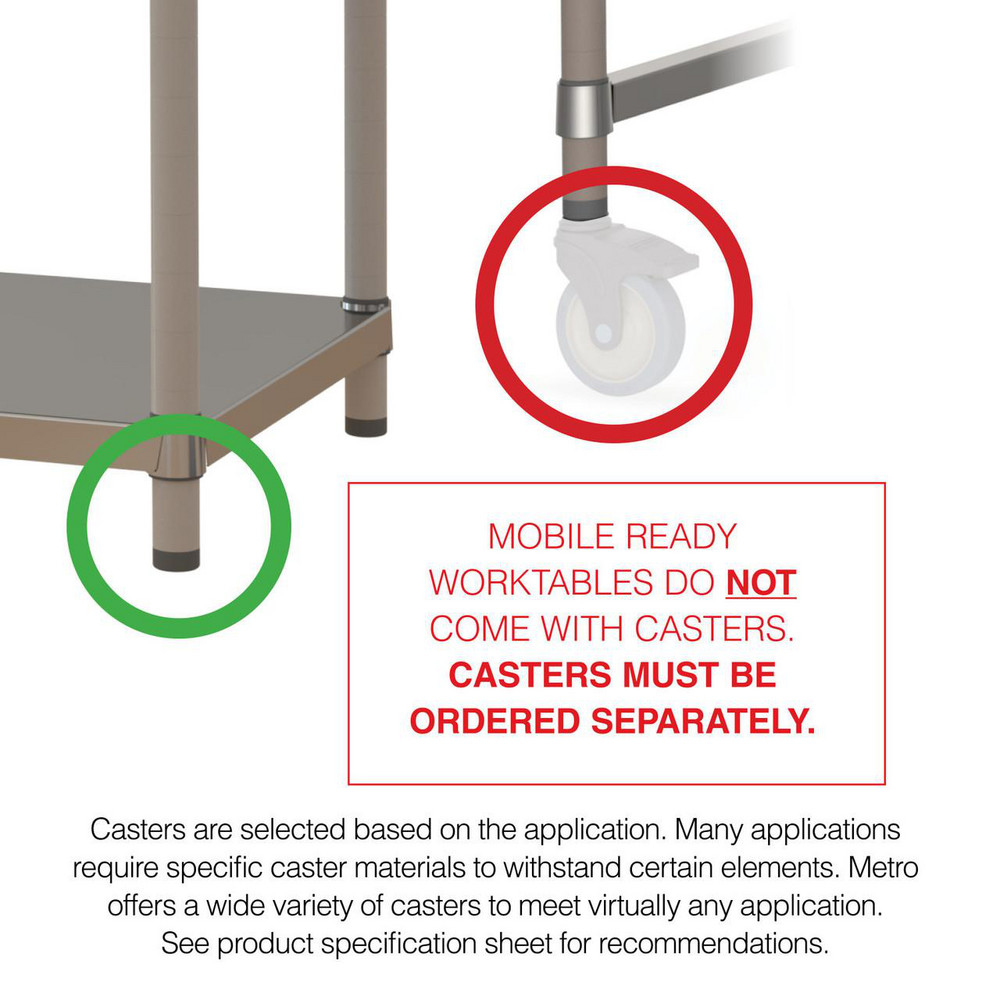 MOBILE READY WORKTABLES DO NOT COME WITH CASTERS. CASTERS MUST BE ORDERED SEPARATELY.

Casters are selected based on the application. Many applications require specific caster materials to withstand certain elements. Metro offers a wide variety of casters to meet virtually any application. See product specification sheet for recommendations.