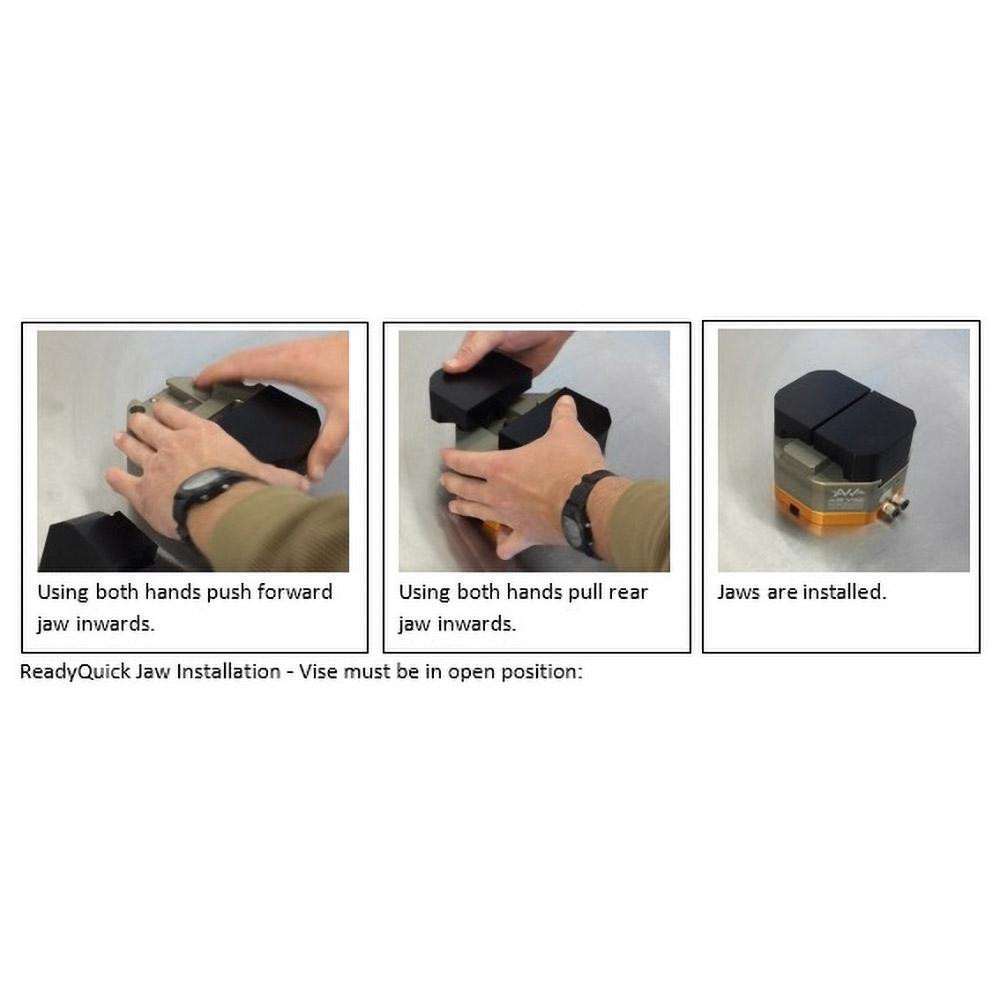 Using both hands push forward jaw inwards.

Using both hands pull rear jaw inwards.

Jaws are installed.

ReadyQuick Jaw Installation - Vise must be in open position: