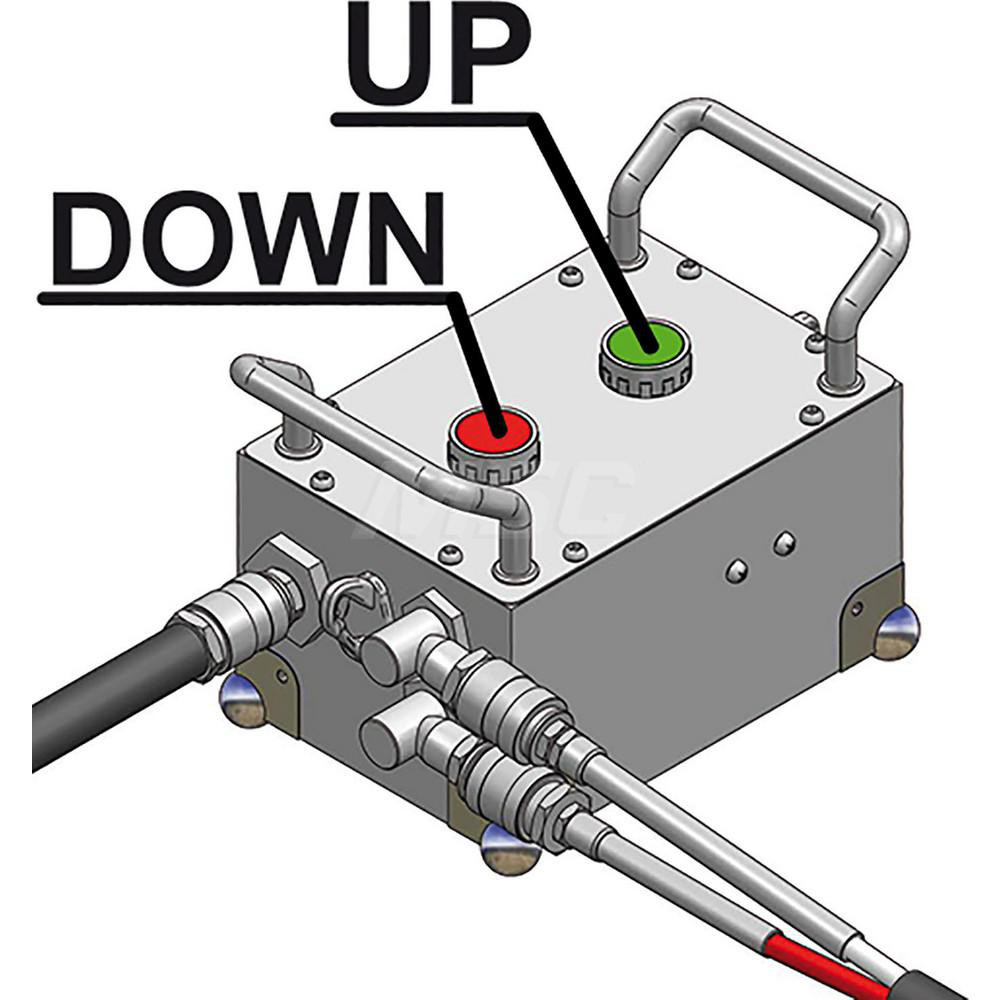 UP

DOWN

MSC