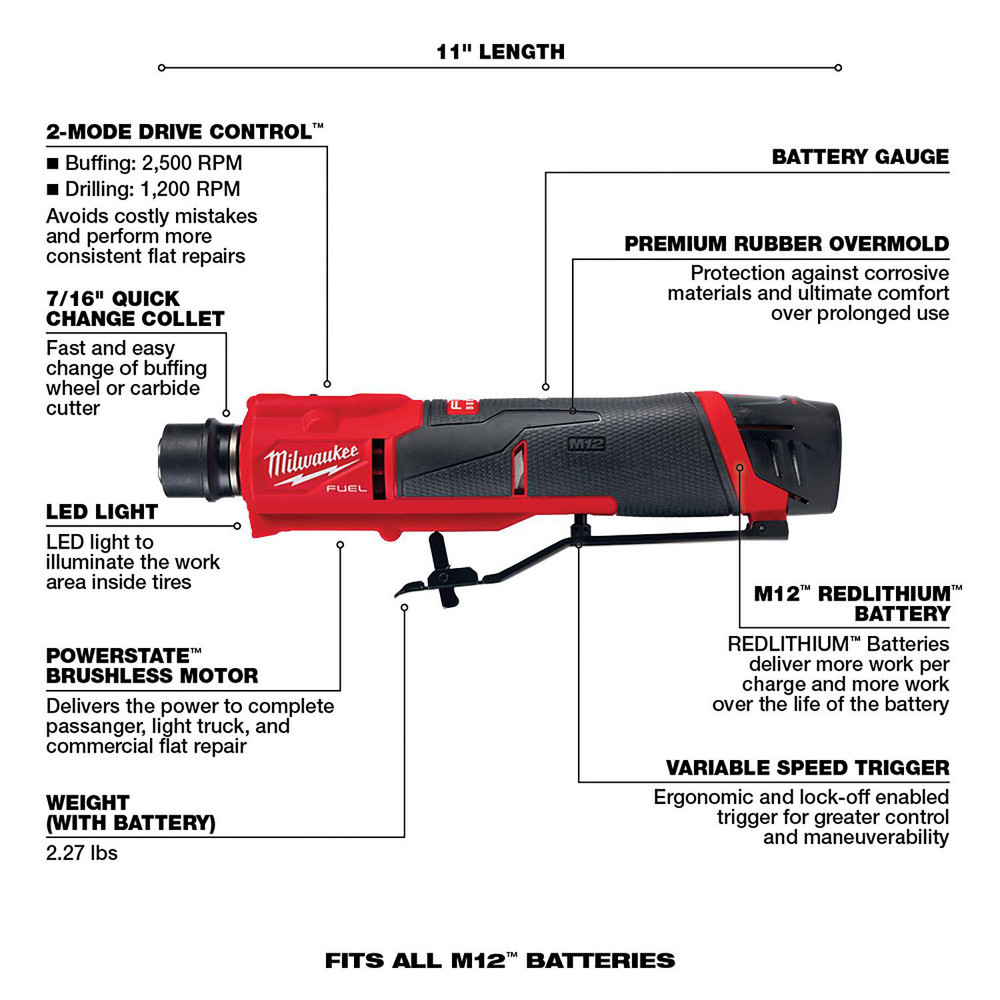 11" LENGTH

2-MODE DRIVE CONTROL™
■ Buffing: 2,500 RPM
■ Drilling: 1,200 RPM
Avoids costly mistakes and perform more consistent flat repairs

7/16" QUICK CHANGE COLLET
Fast and easy change of buffing wheel or carbide cutter

LED LIGHT
LED light to illuminate the work area inside tires

POWERSTATE™ BRUSHLESS MOTOR
Delivers the power to complete passanger, light truck, and commercial flat repair

WEIGHT (WITH BATTERY)
2.27 lbs

BATTERY GAUGE

PREMIUM RUBBER OVERMOLD
Protection against corrosive materials and ultimate comfort over prolonged use

Milwaukee FUEL
M12

M12™ REDLITHIUM™ BATTERY
REDLITHIUM™ Batteries deliver more work per charge and more work over the life of the battery

VARIABLE SPEED TRIGGER
Ergonomic and lock-off enabled trigger for greater control and maneuverability

FITS ALL M12™ BATTERIES