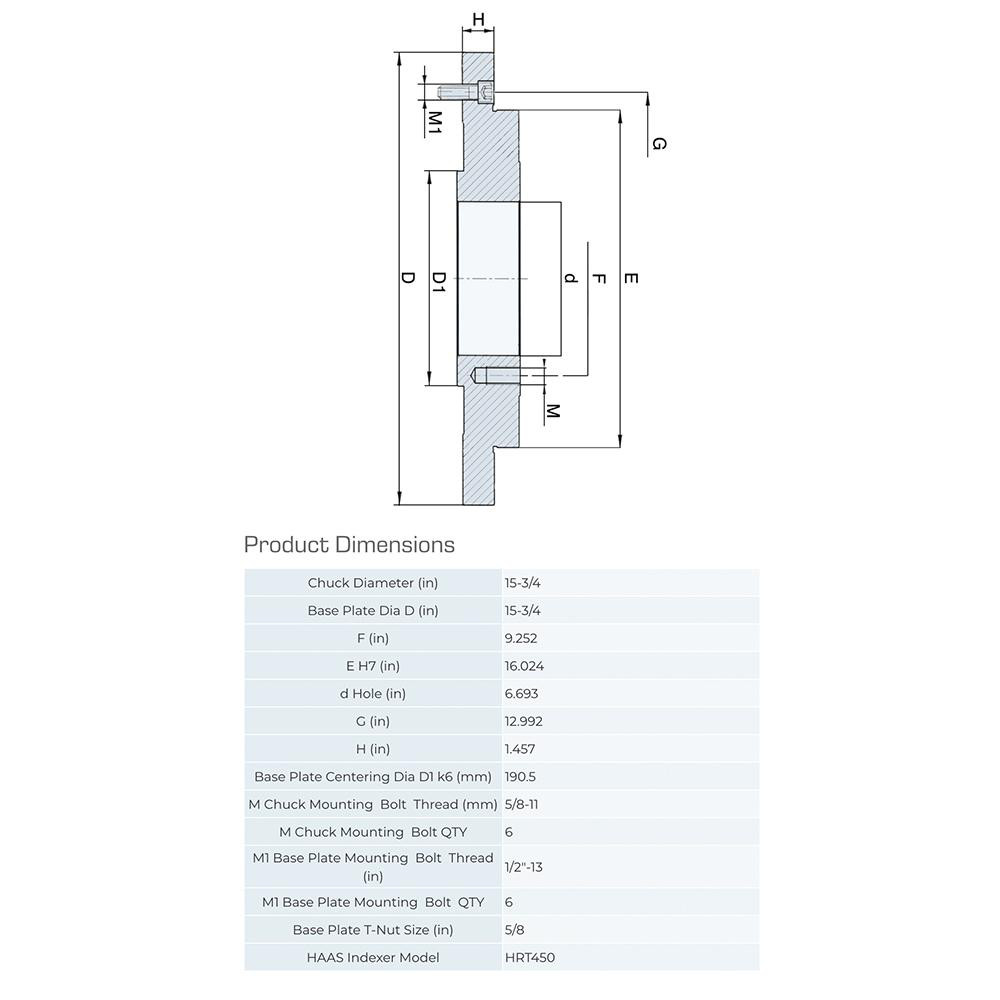 H
M1
G
D
D1
d
F
E
M

Product Dimensions

| Chuck Diameter (in) | 15-3/4 |
|---|---|
| Base Plate Dia D (in) | 15-3/4 |
| F (in) | 9.252 |
| E H7 (in) | 16.024 |
| d Hole (in) | 6.693 |
| G (in) | 12.992 |
| H (in) | 1.457 |
| Base Plate Centering Dia D1 k6 (mm) | 190.5 |
| M Chuck Mounting Bolt Thread (mm) | 5/8-11 |
| M Chuck Mounting Bolt QTY | 6 |
| M1 Base Plate Mounting Bolt Thread (in) | 1/2"-13 |
| M1 Base Plate Mounting Bolt QTY | 6 |
| Base Plate T-Nut Size (in) | 5/8 |
| HAAS Indexer Model | HRT450 |