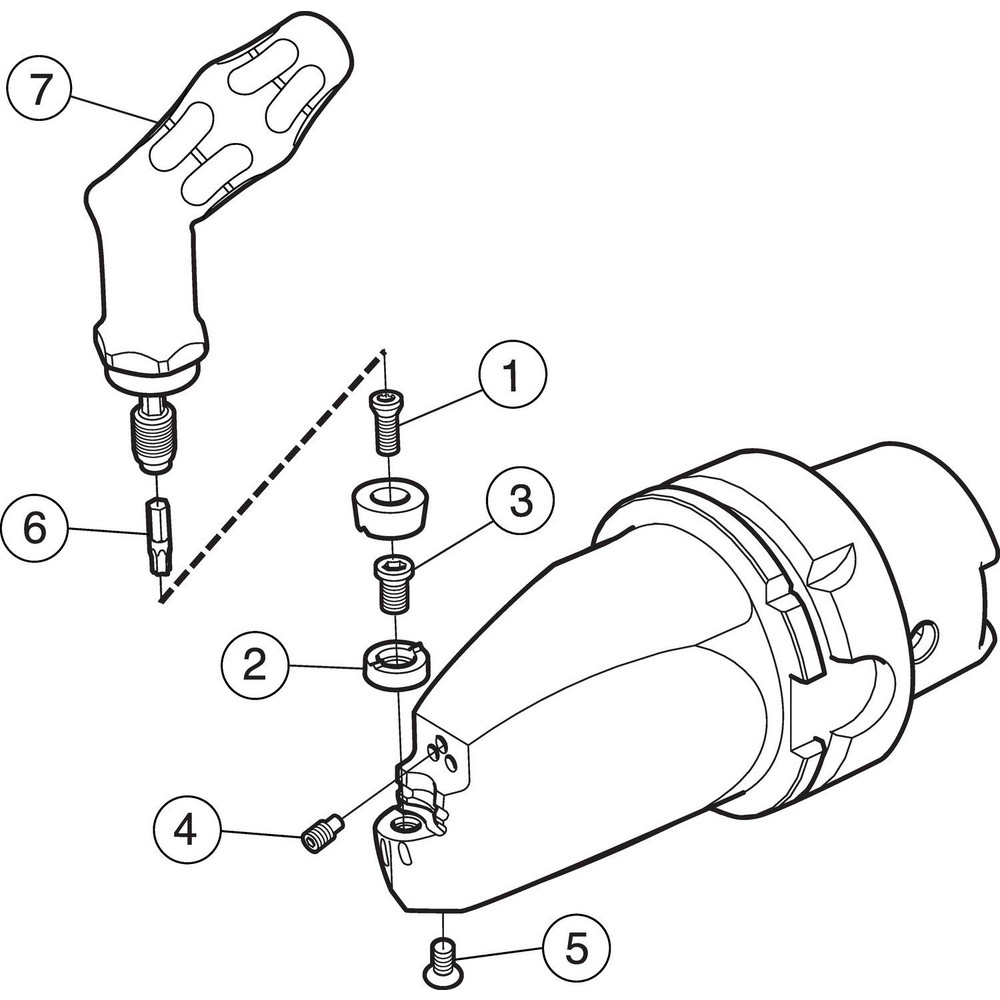 7
1
3
6
2
4
5