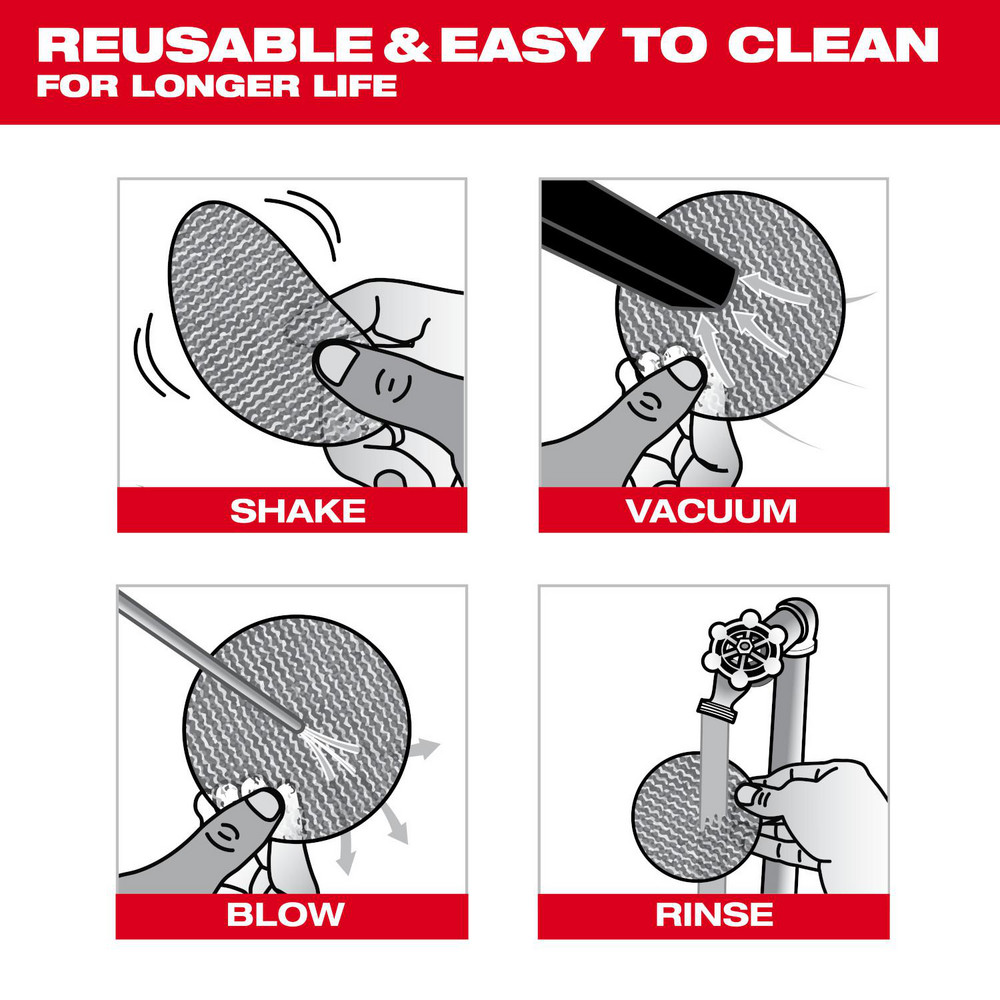 REUSABLE & EASY TO CLEAN
FOR LONGER LIFE

SHAKE

VACUUM

BLOW

RINSE