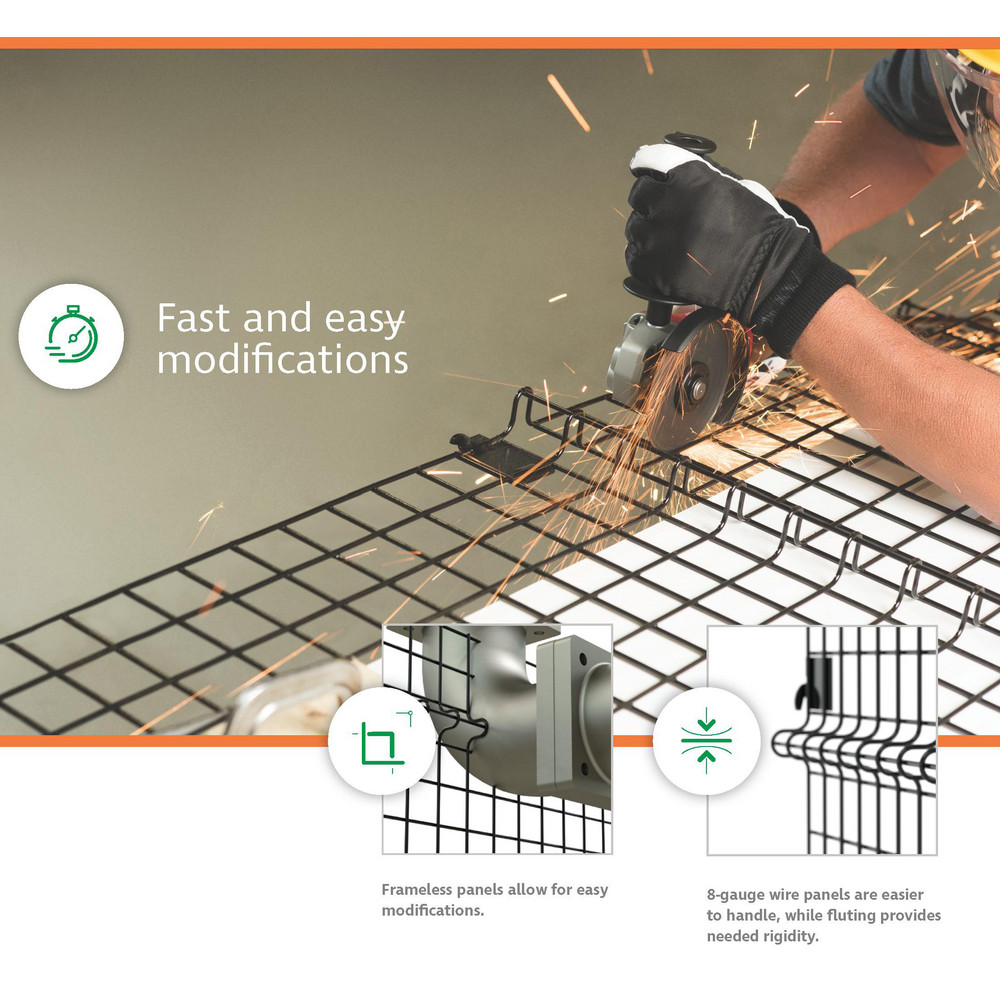 Fast and easy modifications

Frameless panels allow for easy modifications.

8-gauge wire panels are easier to handle, while fluting provides needed rigidity.