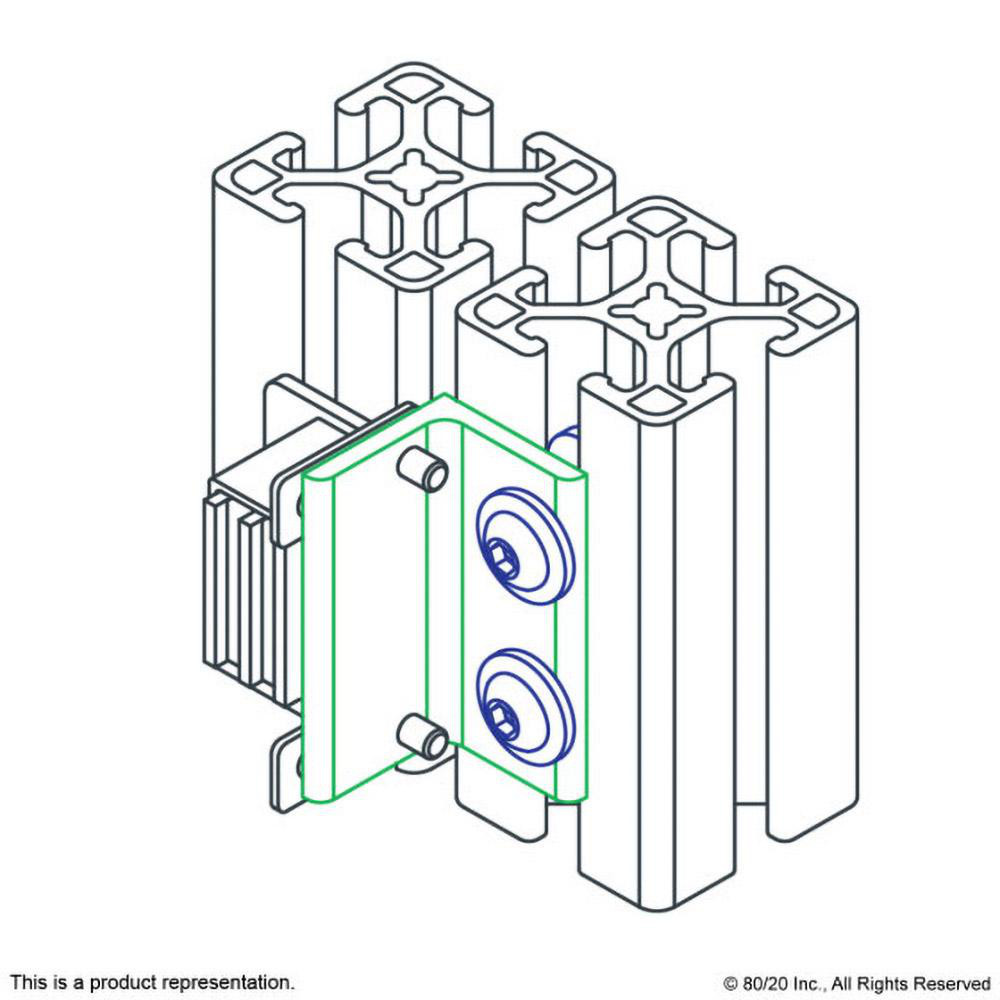 This is a product representation.

© 80/20 Inc., All Rights Reserved