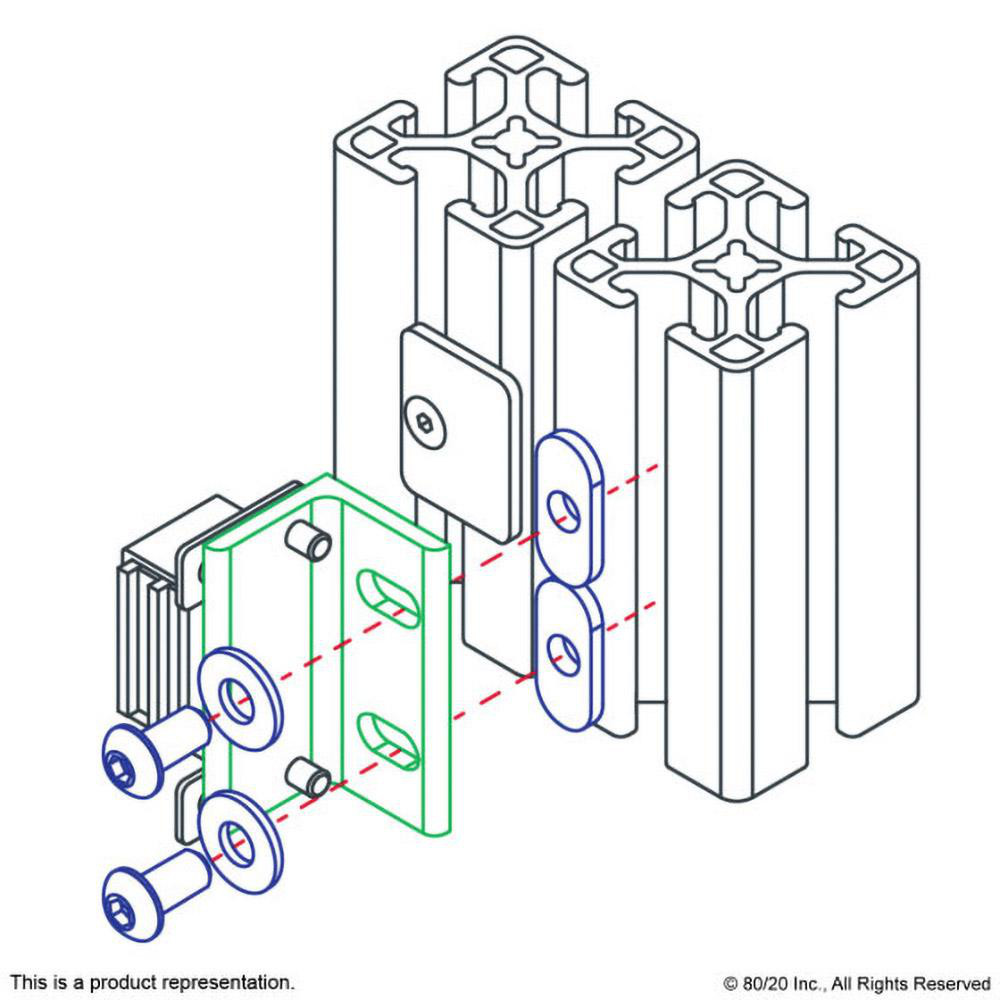 This is a product representation.

© 80/20 Inc., All Rights Reserved