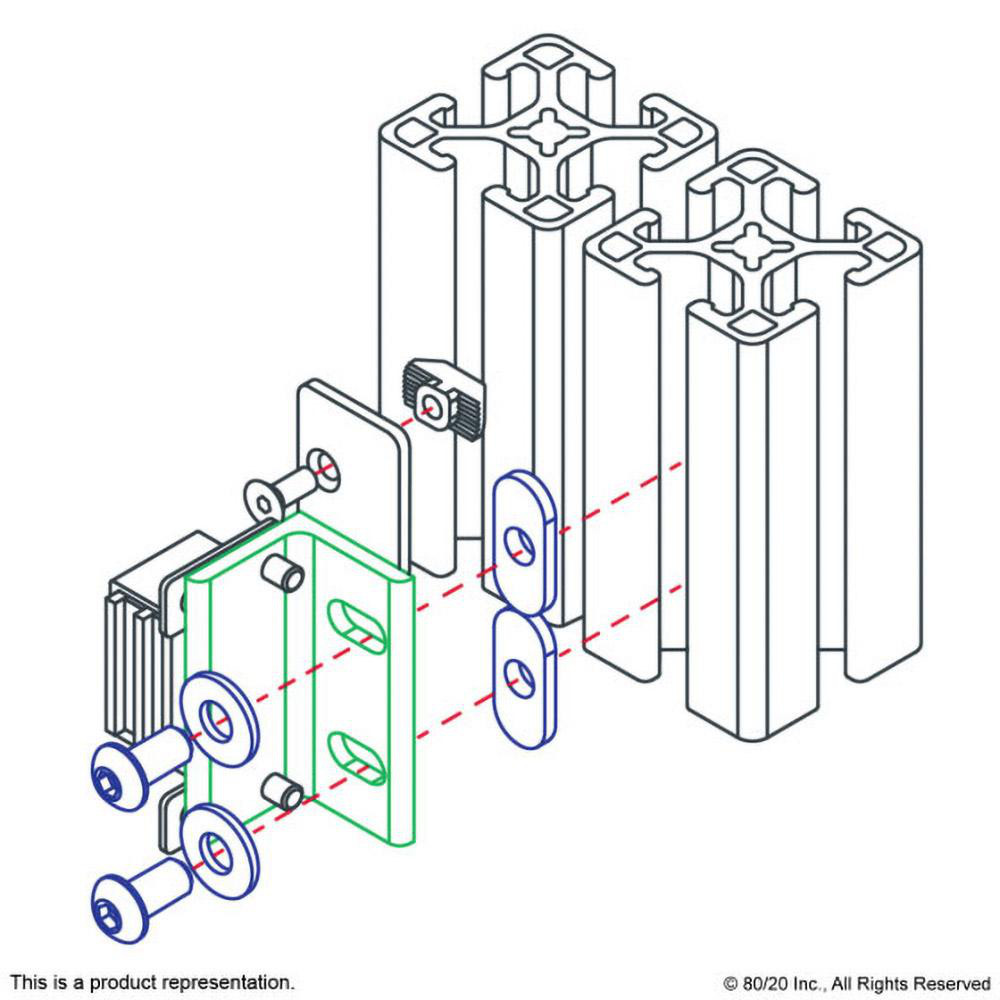 This is a product representation.

© 80/20 Inc., All Rights Reserved