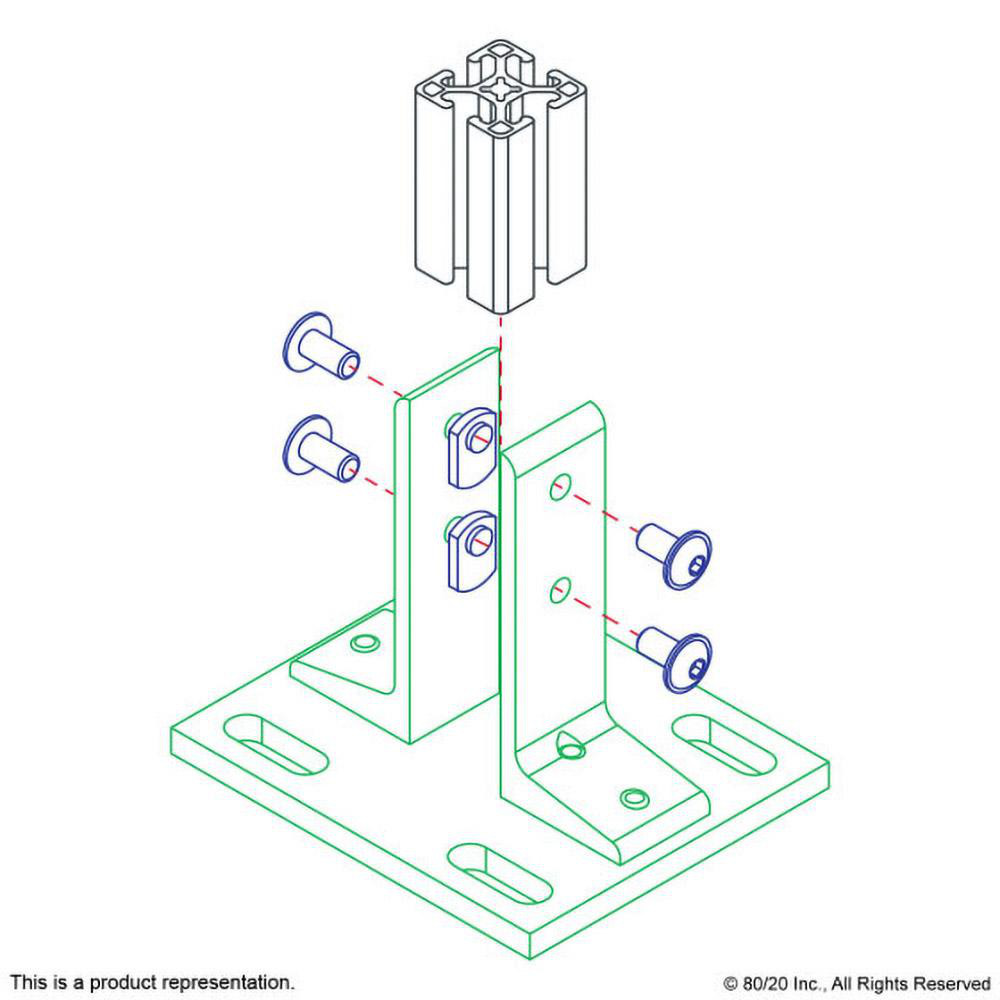 This is a product representation.

© 80/20 Inc., All Rights Reserved